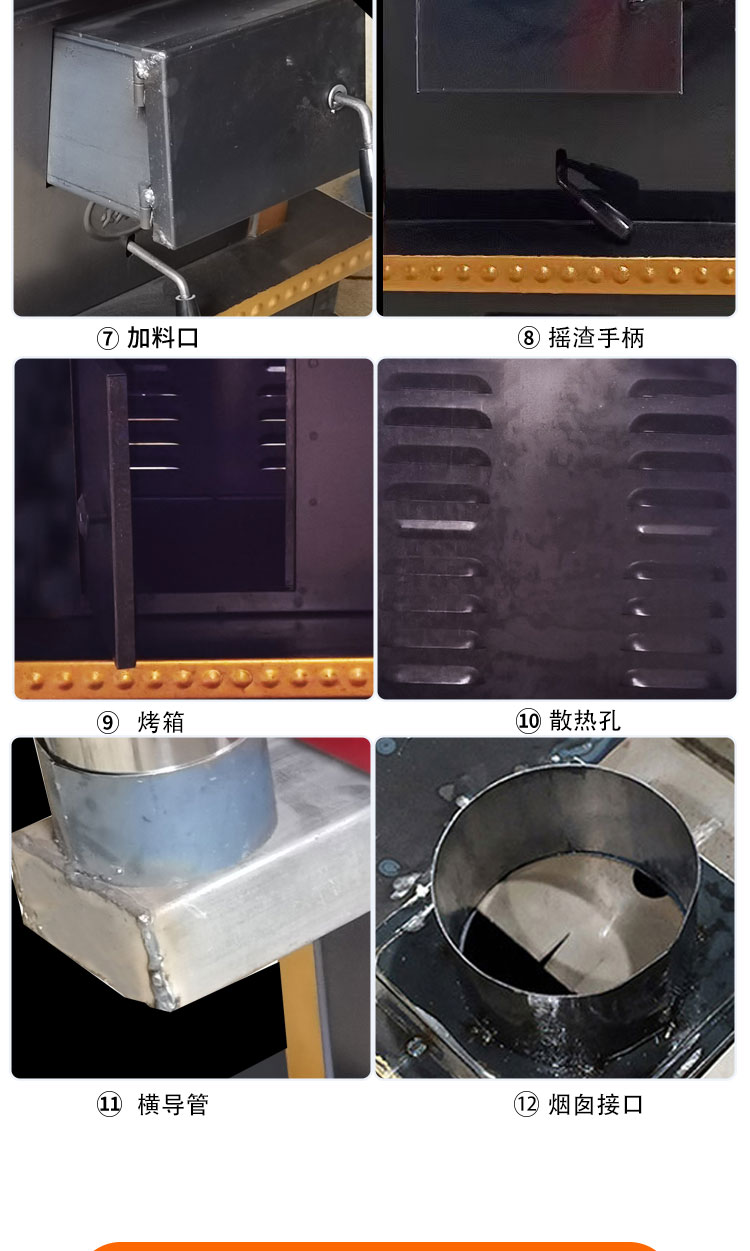 ⑦ 加料口

⑧ 摇渣手柄

⑨ 烤箱

⑩ 散热孔

⑪ 横导管

⑫ 烟囱接口